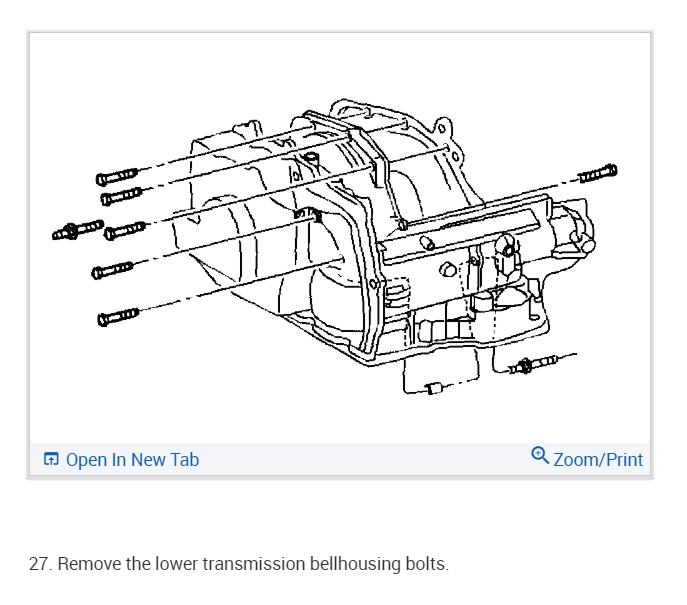 Open In New Tab

Zoom/Print

27. Remove the lower transmission bellhousing bolts.