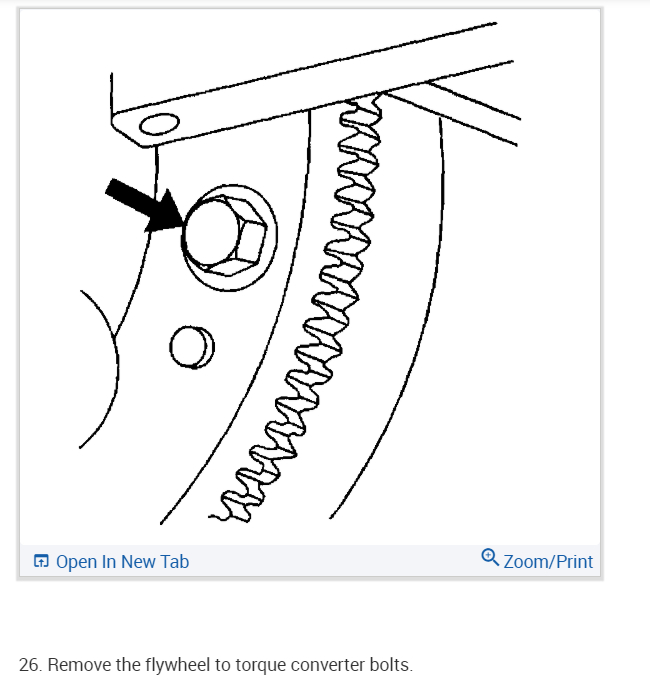 Open In New Tab
Zoom/Print

26. Remove the flywheel to torque converter bolts.