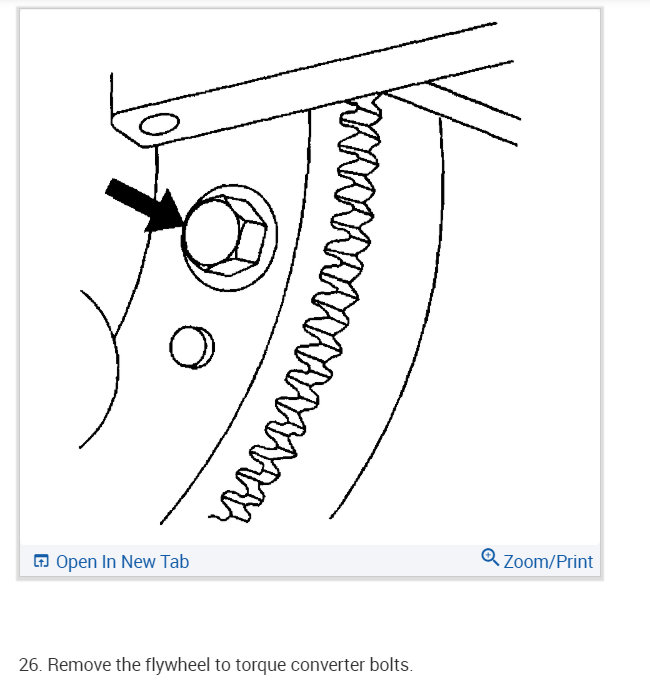 Open In New Tab

Zoom/Print

26. Remove the flywheel to torque converter bolts.