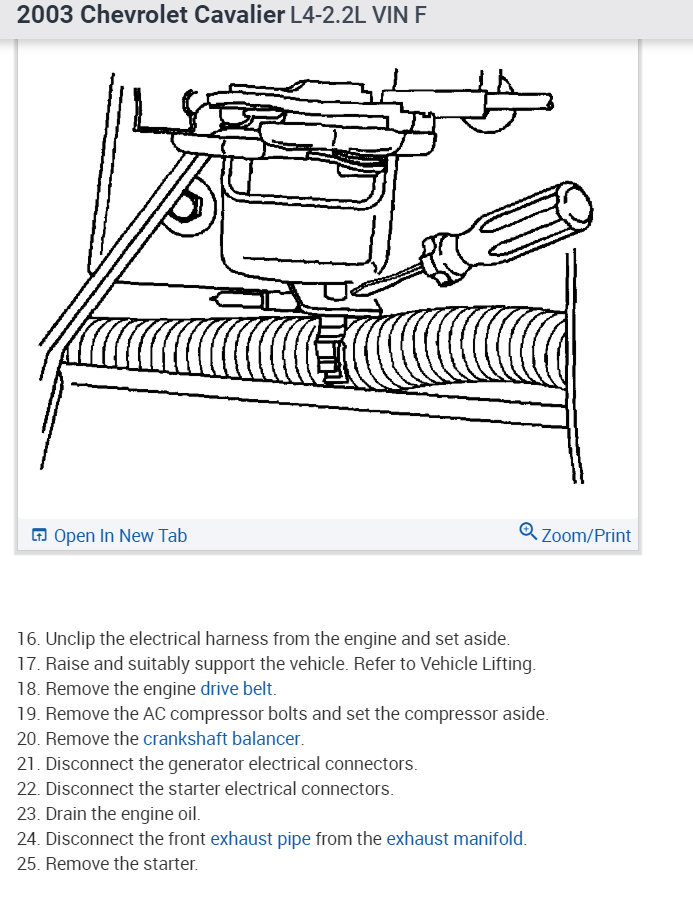 2003 Chevrolet Cavalier L4-2.2L VIN F

Open In New Tab

Zoom/Print

16. Unclip the electrical harness from the engine and set aside.
17. Raise and suitably support the vehicle. Refer to Vehicle Lifting.
18. Remove the engine drive belt.
19. Remove the AC compressor bolts and set the compressor aside.
20. Remove the crankshaft balancer.
21. Disconnect the generator electrical connectors.
22. Disconnect the starter electrical connectors.
23. Drain the engine oil.
24. Disconnect the front exhaust pipe from the exhaust manifold.
25. Remove the starter.