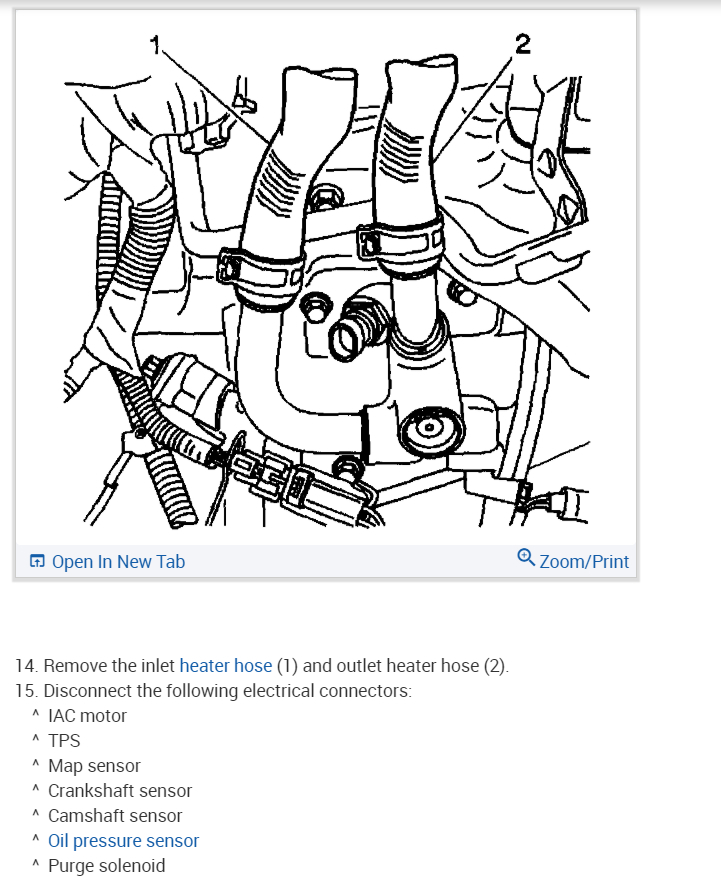 1
2

Open In New Tab
Zoom/Print

14. Remove the inlet heater hose (1) and outlet heater hose (2).
15. Disconnect the following electrical connectors:
^ IAC motor
^ TPS
^ Map sensor
^ Crankshaft sensor
^ Camshaft sensor
^ Oil pressure sensor
^ Purge solenoid