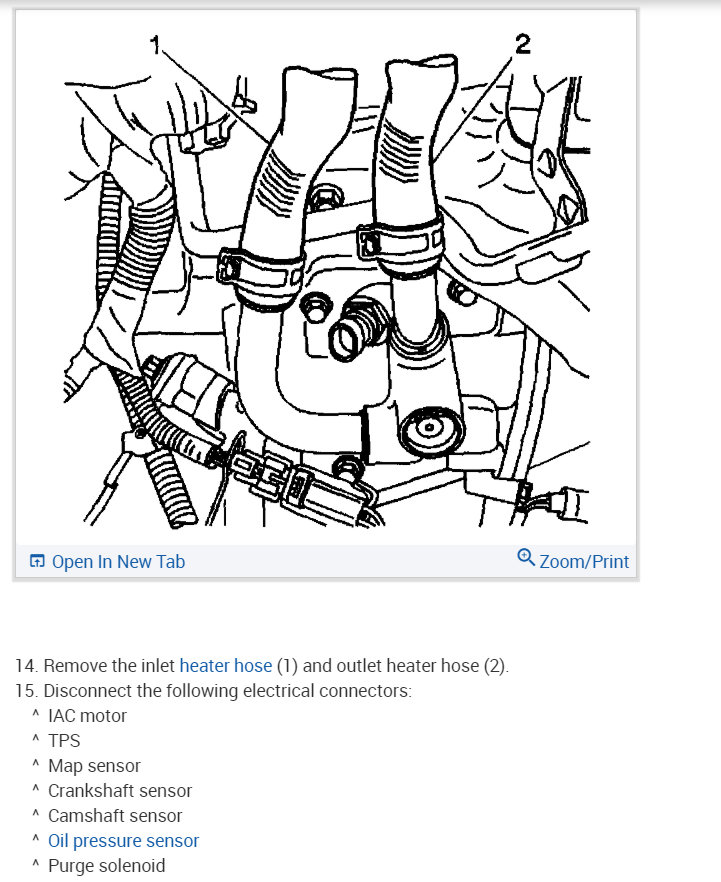 1
2

Open In New Tab
Zoom/Print

14. Remove the inlet heater hose (1) and outlet heater hose (2).
15. Disconnect the following electrical connectors:
^ IAC motor
^ TPS
^ Map sensor
^ Crankshaft sensor
^ Camshaft sensor
^ Oil pressure sensor
^ Purge solenoid