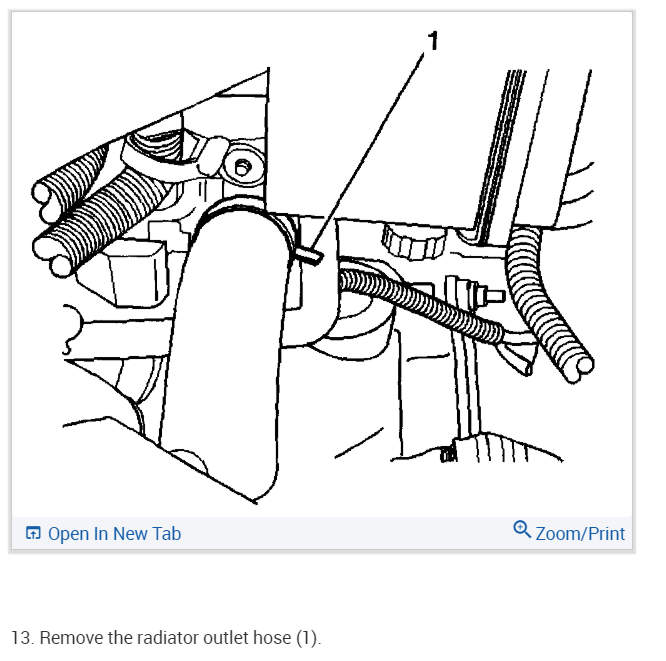 1

Open In New Tab

Zoom/Print

13. Remove the radiator outlet hose (1).