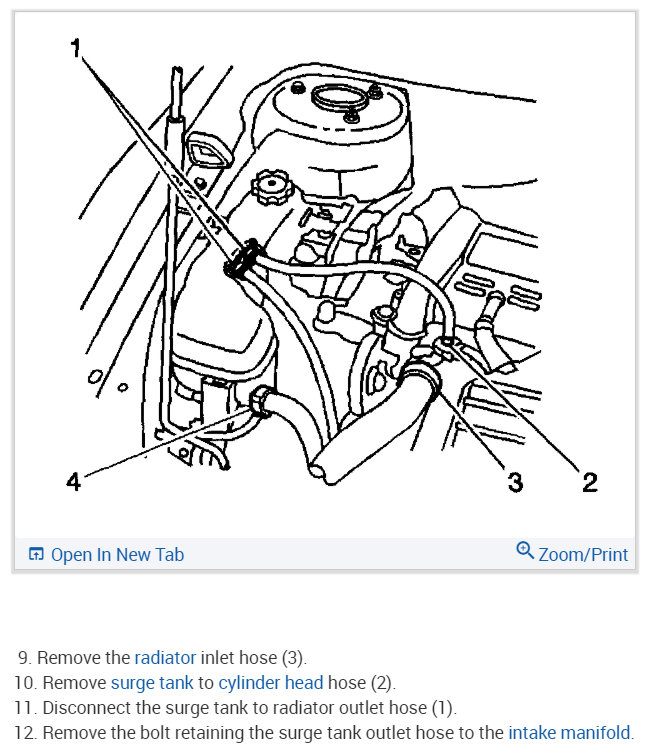 1

4

3

2

Open In New Tab

Zoom/Print

9. Remove the radiator inlet hose (3).
10. Remove surge tank to cylinder head hose (2).
11. Disconnect the surge tank to radiator outlet hose (1).
12. Remove the bolt retaining the surge tank outlet hose to the intake manifold.