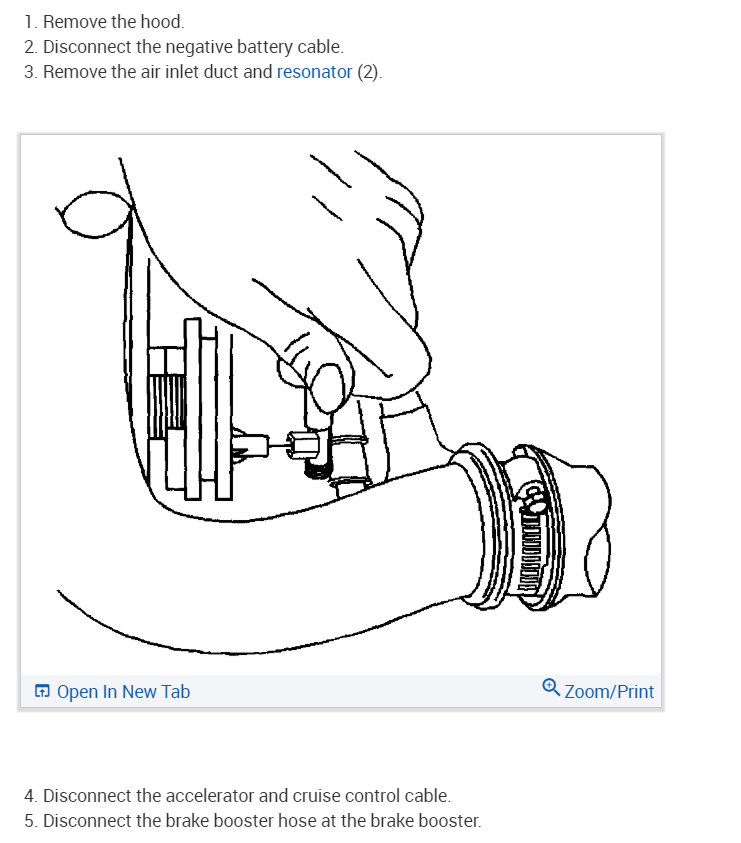 1. Remove the hood.
2. Disconnect the negative battery cable.
3. Remove the air inlet duct and resonator (2).

Open In New Tab

Zoom/Print

4. Disconnect the accelerator and cruise control cable.
5. Disconnect the brake booster hose at the brake booster.