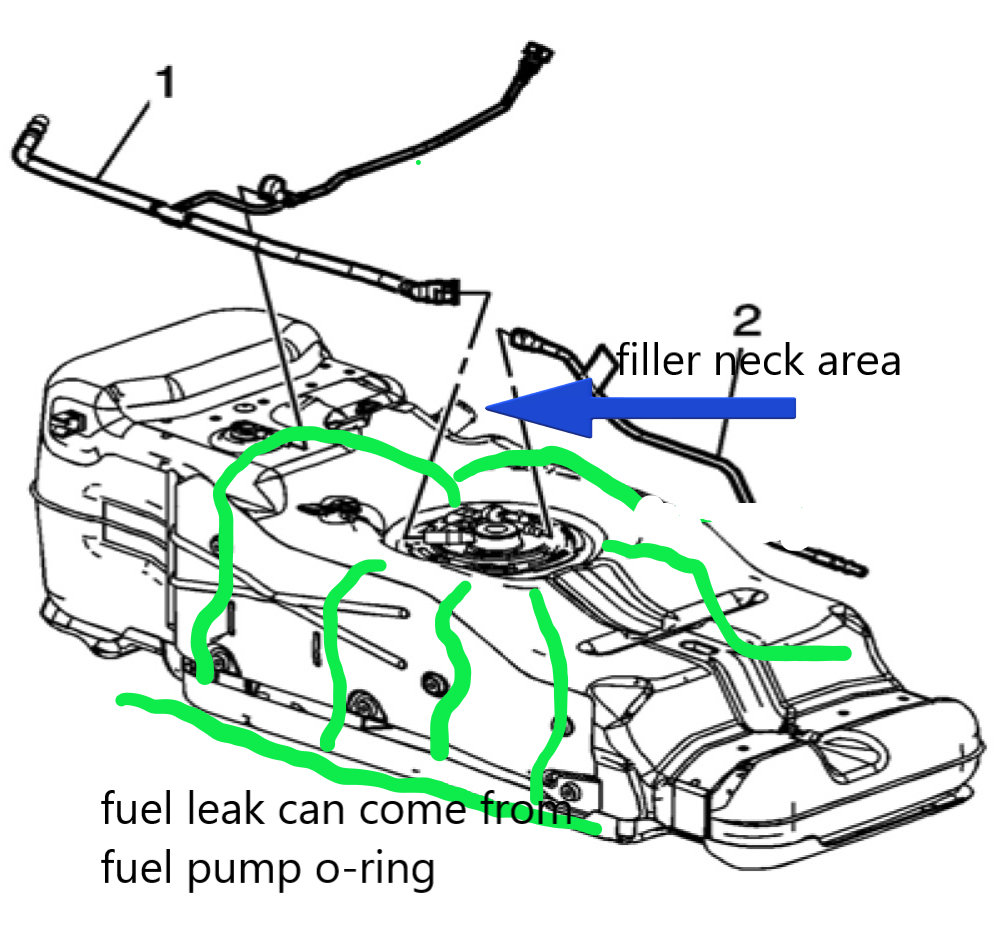 1

2

filler neck area

fuel leak can come from fuel pump o-ring