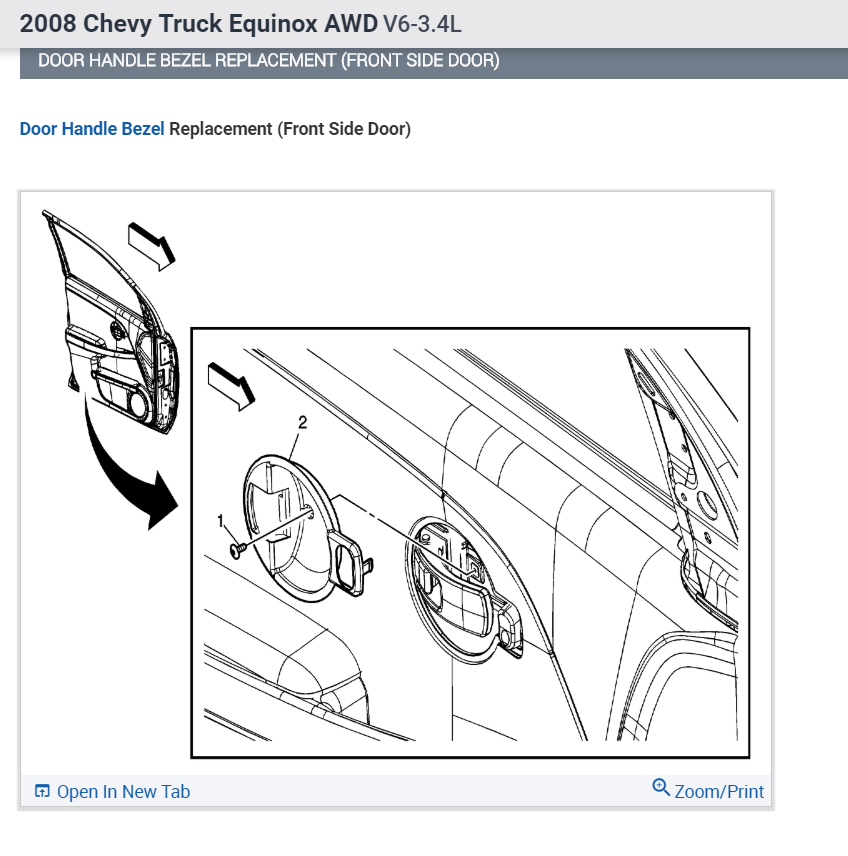 2008 Chevy Truck Equinox AWD V6-3.4L

DOOR HANDLE BEZEL REPLACEMENT (FRONT SIDE DOOR)

Door Handle Bezel Replacement (Front Side Door)

2

1

Open In New Tab

Zoom/Print