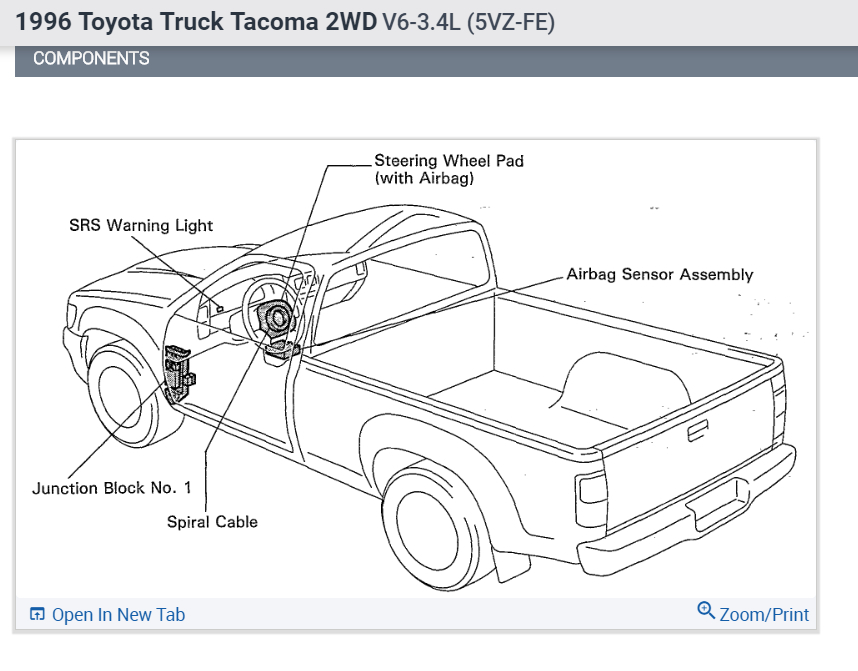 1996 Toyota Truck Tacoma 2WD V6-3.4L (5VZ-FE)

COMPONENTS

Steering Wheel Pad (with Airbag)

SRS Warning Light

Airbag Sensor Assembly

Junction Block No. 1

Spiral Cable

Open In New Tab

Zoom/Print