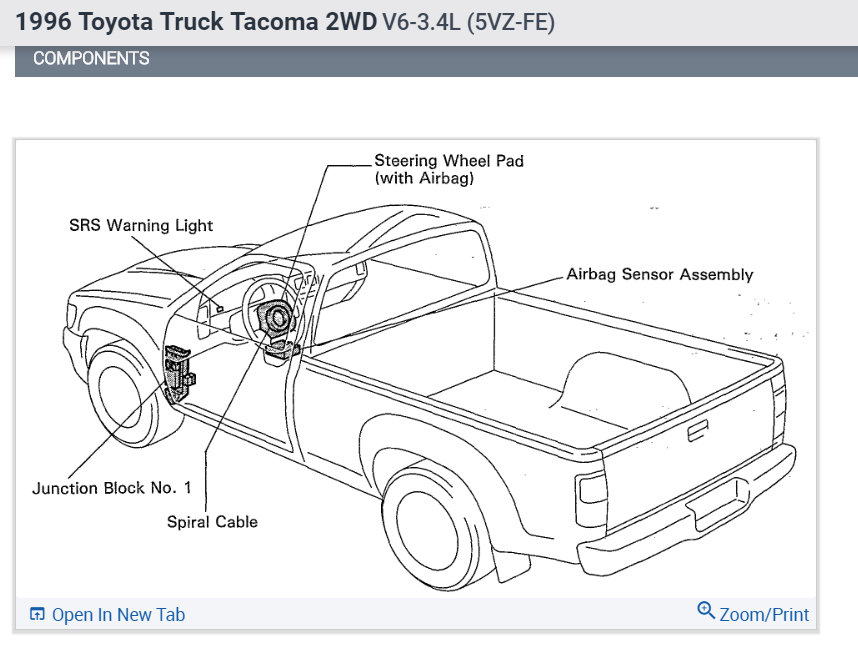 1996 Toyota Truck Tacoma 2WD V6-3.4L (5VZ-FE)

COMPONENTS

Steering Wheel Pad (with Airbag)

SRS Warning Light

Airbag Sensor Assembly

Junction Block No. 1

Spiral Cable

Open In New Tab

Zoom/Print