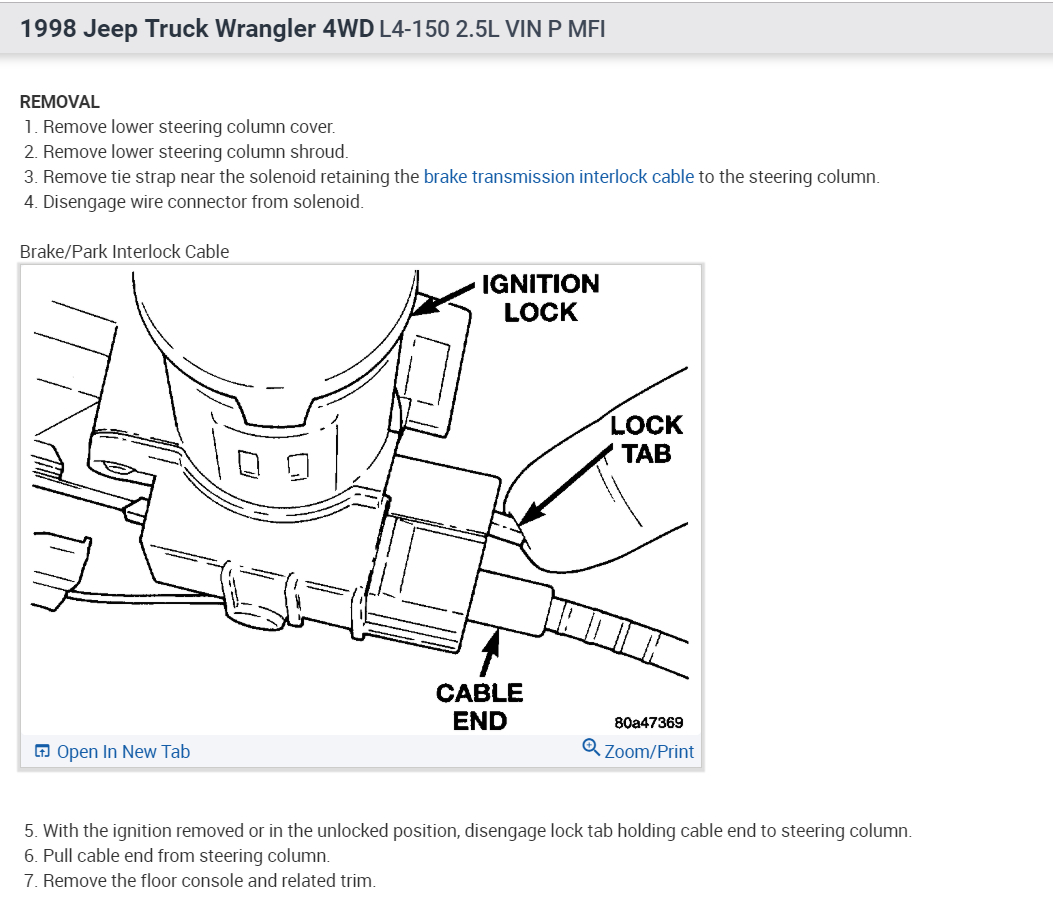 1998 Jeep Truck Wrangler 4WD L4-150 2.5L VIN P MFI

REMOVAL
1. Remove lower steering column cover.
2. Remove lower steering column shroud.
3. Remove tie strap near the solenoid retaining the brake transmission interlock cable to the steering column.
4. Disengage wire connector from solenoid.

Brake/Park Interlock Cable

IGNITION LOCK

LOCK TAB

CABLE END

80a47369

Open In New Tab

Zoom/Print

5. With the ignition removed or in the unlocked position, disengage lock tab holding cable end to steering column.
6. Pull cable end from steering column.
7. Remove the floor console and related trim.