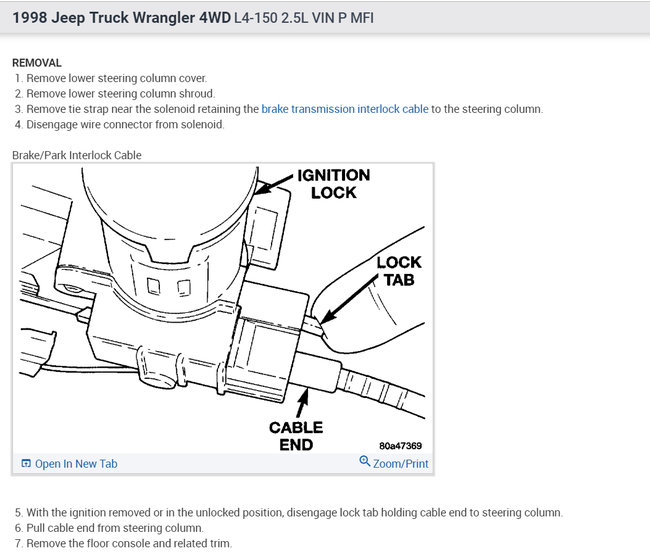 1998 Jeep Truck Wrangler 4WD L4-150 2.5L VIN P MFI

REMOVAL
1. Remove lower steering column cover.
2. Remove lower steering column shroud.
3. Remove tie strap near the solenoid retaining the brake transmission interlock cable to the steering column.
4. Disengage wire connector from solenoid.

Brake/Park Interlock Cable

IGNITION LOCK

LOCK TAB

CABLE END

80a47369

Open In New Tab

Zoom/Print

5. With the ignition removed or in the unlocked position, disengage lock tab holding cable end to steering column.
6. Pull cable end from steering column.
7. Remove the floor console and related trim.