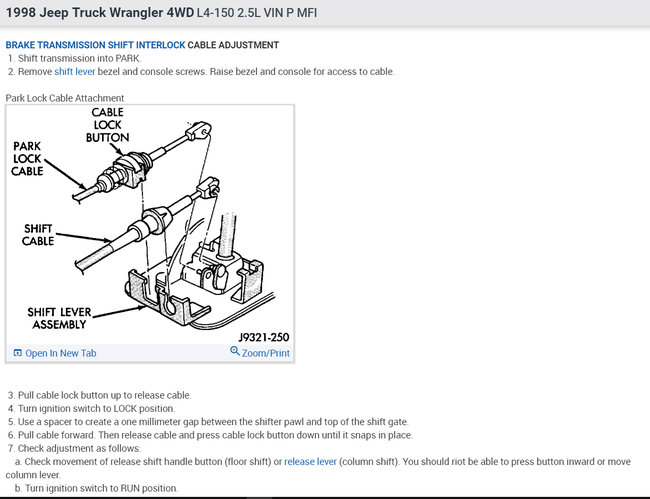 1998 Jeep Truck Wrangler 4WD L4-150 2.5L VIN P MFI

BRAKE TRANSMISSION SHIFT INTERLOCK CABLE ADJUSTMENT
1. Shift transmission into PARK.
2. Remove shift lever bezel and console screws. Raise bezel and console for access to cable.

Park Lock Cable Attachment

CABLE LOCK BUTTON
PARK LOCK CABLE
SHIFT CABLE
SHIFT LEVER ASSEMBLY
J9321-250

Open In New Tab
Zoom/Print

3. Pull cable lock button up to release cable.
4. Turn ignition switch to LOCK position.
5. Use a spacer to create a one millimeter gap between the shifter pawl and top of the shift gate.
6. Pull cable forward. Then release cable and press cable lock button down until it snaps in place.
7. Check adjustment as follows:
a. Check movement of release shift handle button (floor shift) or release lever (column shift). You should riot be able to press button inward or move column lever.
b. Turn ignition switch to RUN position.