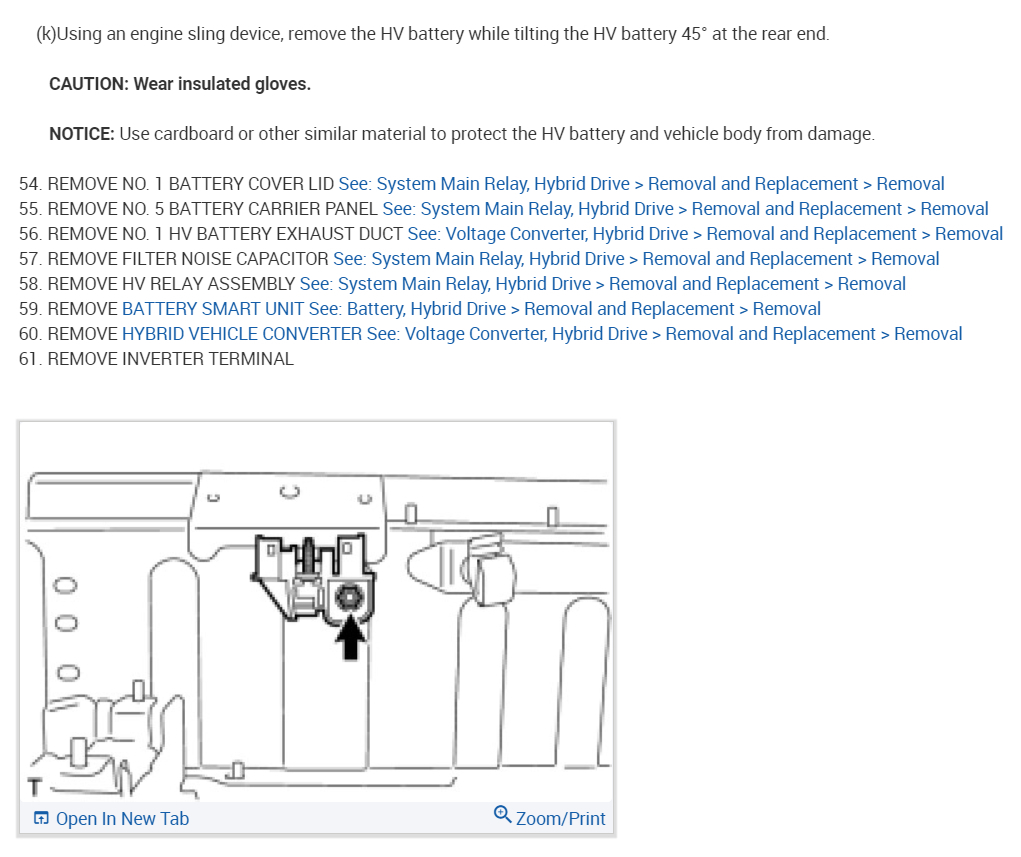 (k)Using an engine sling device, remove the HV battery while tilting the HV battery 45° at the rear end.

CAUTION: Wear insulated gloves.

NOTICE: Use cardboard or other similar material to protect the HV battery and vehicle body from damage.

54. REMOVE NO. 1 BATTERY COVER LID See: System Main Relay, Hybrid Drive > Removal and Replacement > Removal
55. REMOVE NO. 5 BATTERY CARRIER PANEL See: System Main Relay, Hybrid Drive > Removal and Replacement > Removal
56. REMOVE NO. 1 HV BATTERY EXHAUST DUCT See: Voltage Converter, Hybrid Drive > Removal and Replacement > Removal
57. REMOVE FILTER NOISE CAPACITOR See: System Main Relay, Hybrid Drive > Removal and Replacement > Removal
58. REMOVE HV RELAY ASSEMBLY See: System Main Relay, Hybrid Drive > Removal and Replacement > Removal
59. REMOVE BATTERY SMART UNIT See: Battery, Hybrid Drive > Removal and Replacement > Removal
60. REMOVE HYBRID VEHICLE CONVERTER See: Voltage Converter, Hybrid Drive > Removal and Replacement > Removal
61. REMOVE INVERTER TERMINAL

T

Open In New Tab
Zoom/Print