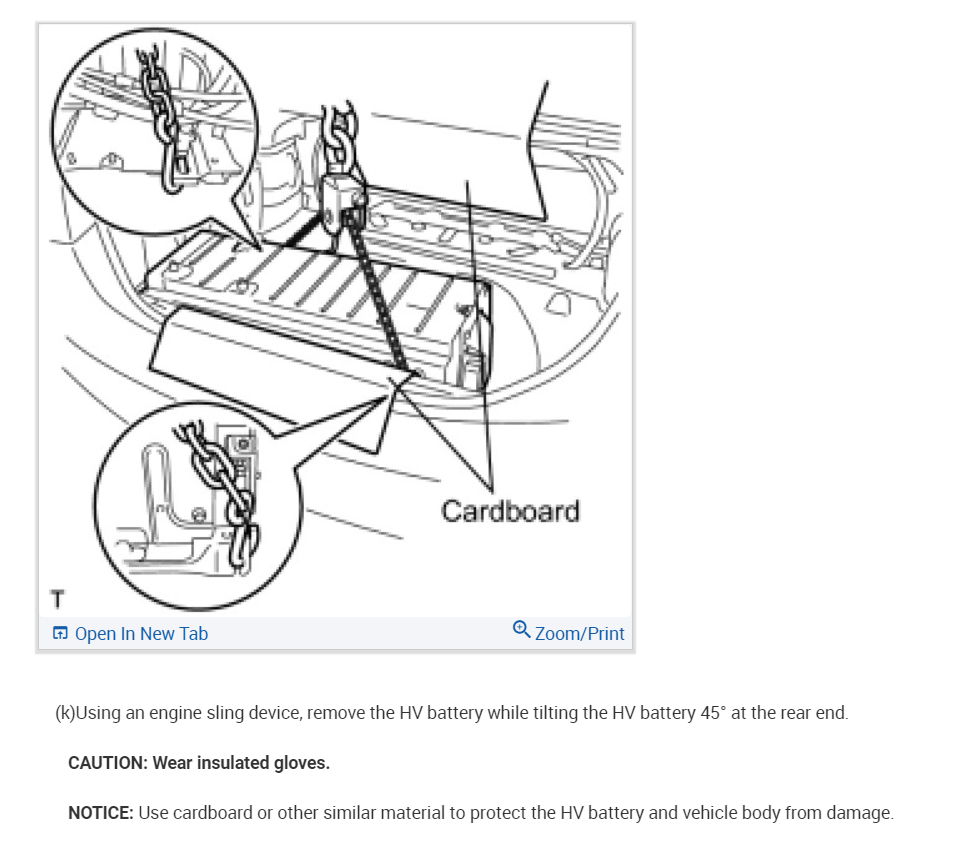 Cardboard

T

Open In New Tab

Zoom/Print

(k)Using an engine sling device, remove the HV battery while tilting the HV battery 45° at the rear end.

CAUTION: Wear insulated gloves.

NOTICE: Use cardboard or other similar material to protect the HV battery and vehicle body from damage.