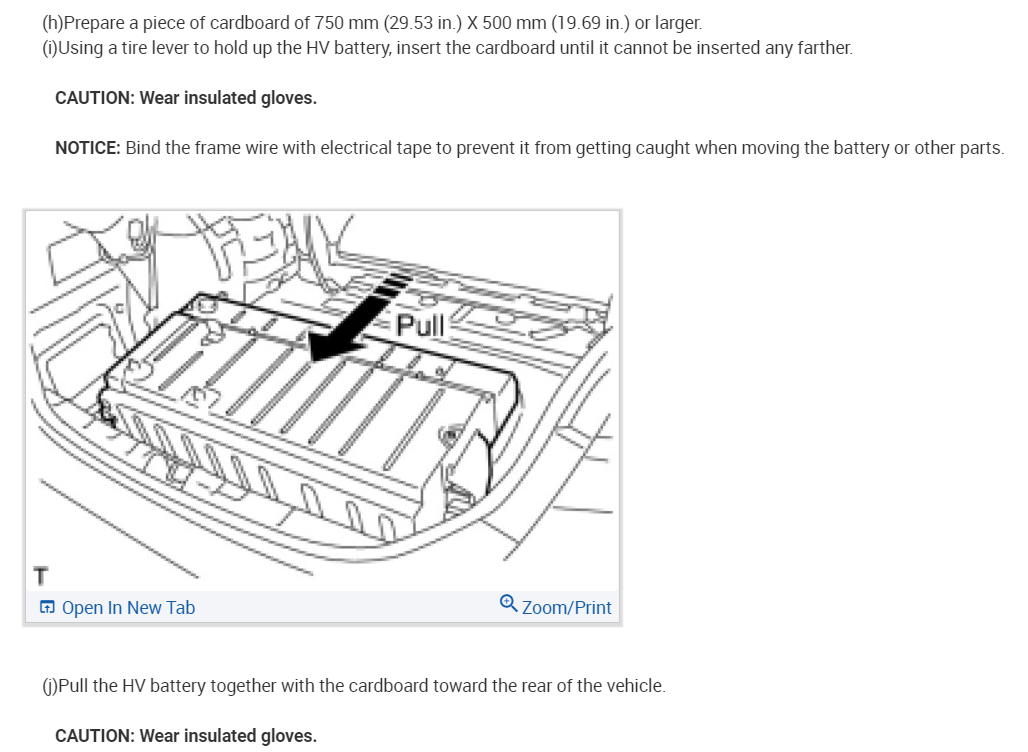 (h)Prepare a piece of cardboard of 750 mm (29.53 in.) X 500 mm (19.69 in.) or larger.
(i)Using a tire lever to hold up the HV battery, insert the cardboard until it cannot be inserted any farther.

CAUTION: Wear insulated gloves.

NOTICE: Bind the frame wire with electrical tape to prevent it from getting caught when moving the battery or other parts.

Pull

T

Open In New Tab

Zoom/Print

(j)Pull the HV battery together with the cardboard toward the rear of the vehicle.

CAUTION: Wear insulated gloves.