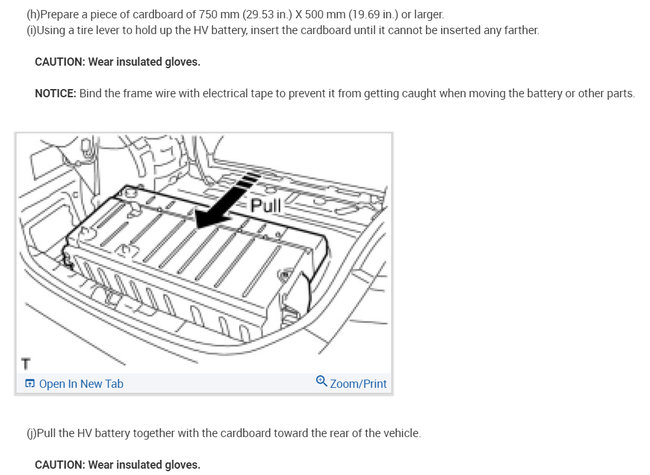 (h)Prepare a piece of cardboard of 750 mm (29.53 in.) X 500 mm (19.69 in.) or larger.
(i)Using a tire lever to hold up the HV battery, insert the cardboard until it cannot be inserted any farther.

CAUTION: Wear insulated gloves.

NOTICE: Bind the frame wire with electrical tape to prevent it from getting caught when moving the battery or other parts.

Pull

T

Open In New Tab

Zoom/Print

(j)Pull the HV battery together with the cardboard toward the rear of the vehicle.

CAUTION: Wear insulated gloves.