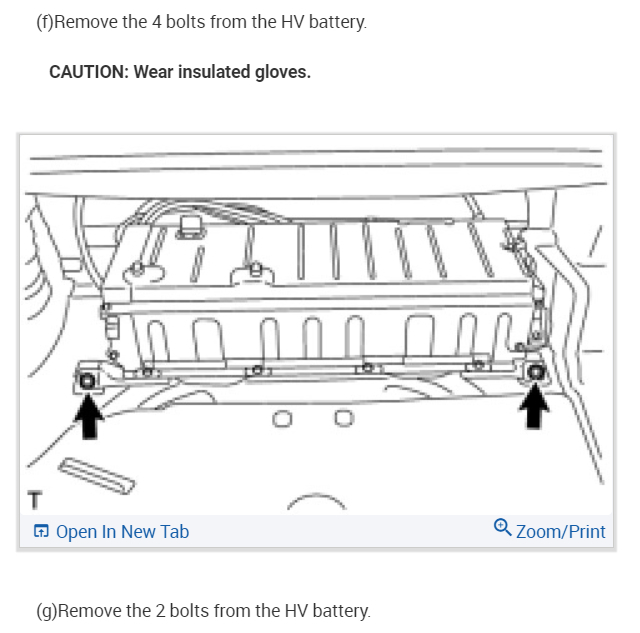 (f)Remove the 4 bolts from the HV battery.

CAUTION: Wear insulated gloves.

T

Open In New Tab

Zoom/Print

(g)Remove the 2 bolts from the HV battery.