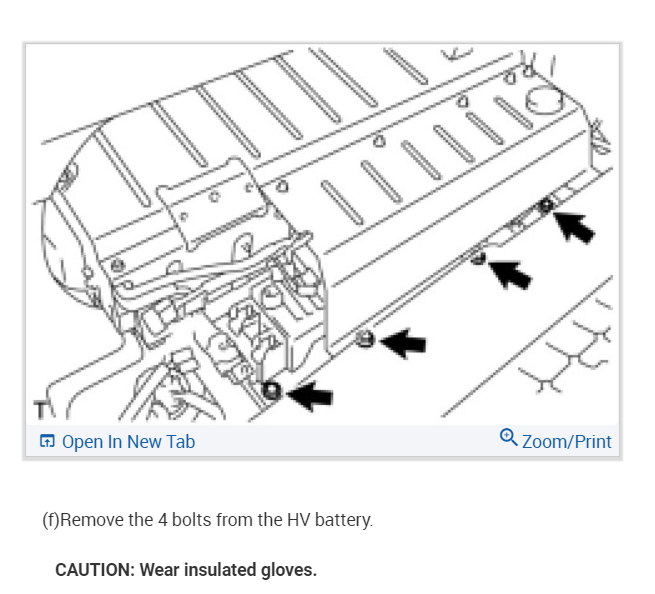 T

Open In New Tab

Zoom/Print

(f)Remove the 4 bolts from the HV battery.

CAUTION: Wear insulated gloves.