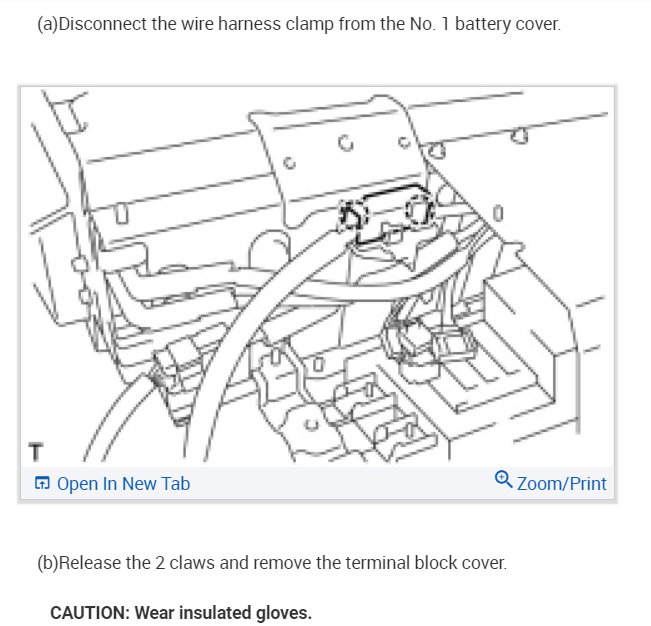 (a)Disconnect the wire harness clamp from the No. 1 battery cover.

T

Open In New Tab

Zoom/Print

(b)Release the 2 claws and remove the terminal block cover.

CAUTION: Wear insulated gloves.