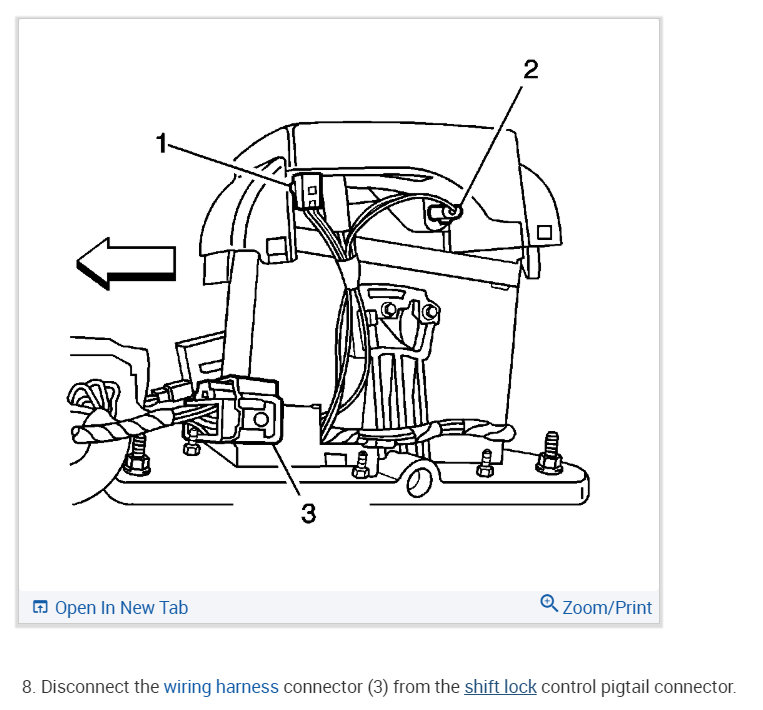 2

1

3

Open In New Tab

Zoom/Print

8. Disconnect the wiring harness connector (3) from the shift lock control pigtail connector.