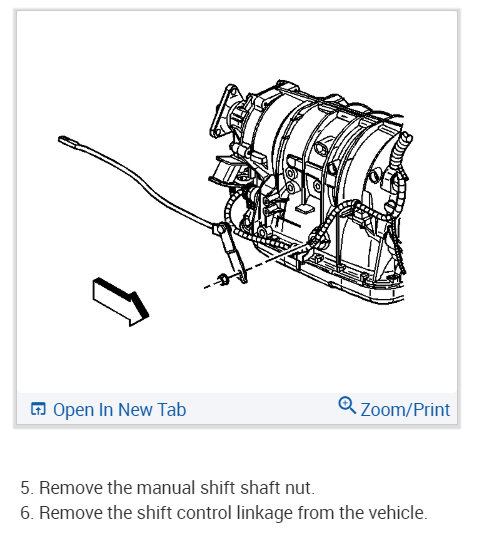 Open In New Tab

Zoom/Print

5. Remove the manual shift shaft nut.
6. Remove the shift control linkage from the vehicle.