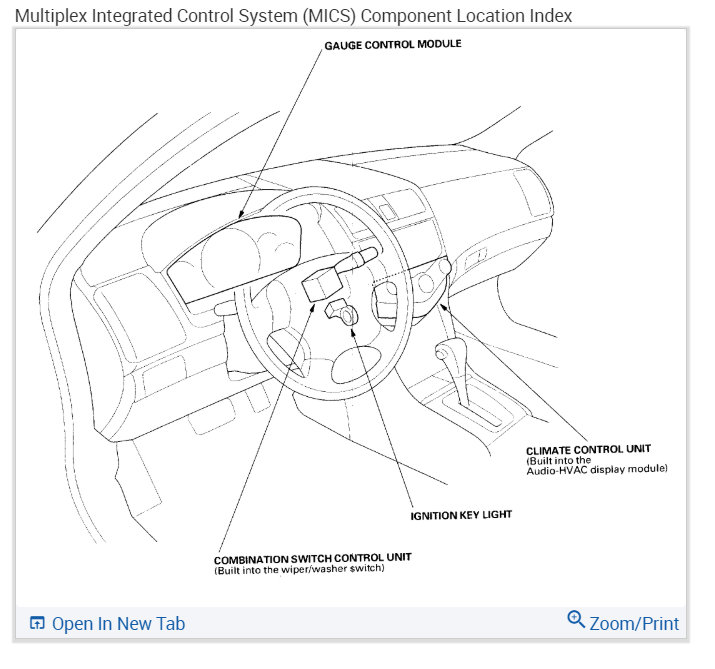 Multiplex Integrated Control System (MICS) Component Location Index

GAUGE CONTROL MODULE

CLIMATE CONTROL UNIT
(Built into the Audio-HVAC display module)

IGNITION KEY LIGHT

COMBINATION SWITCH CONTROL UNIT
(Built into the wiper/washer switch)

Open In New Tab

Zoom/Print