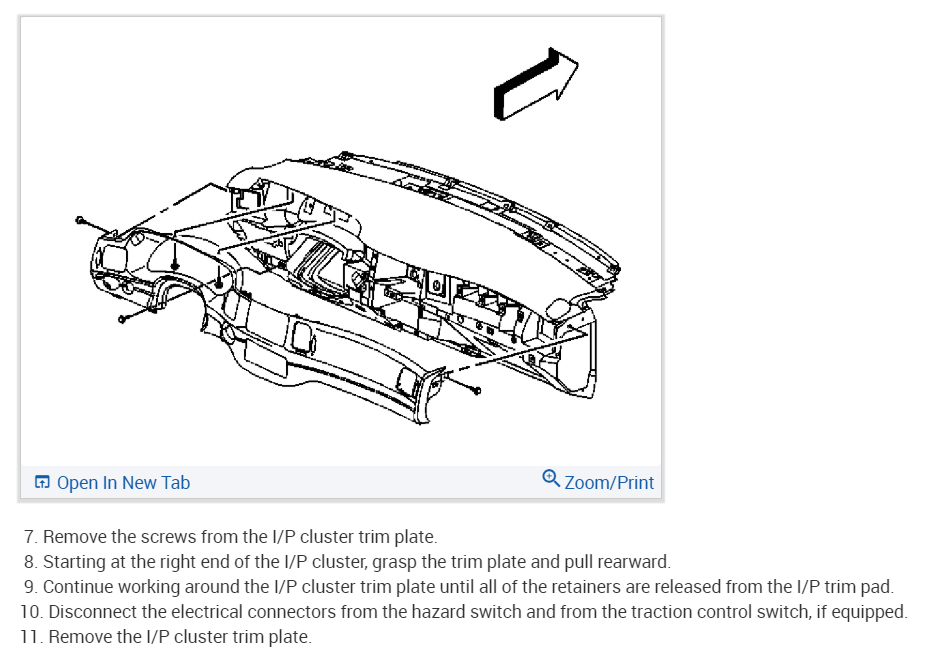 Open In New Tab
Zoom/Print

7. Remove the screws from the I/P cluster trim plate.
8. Starting at the right end of the I/P cluster, grasp the trim plate and pull rearward.
9. Continue working around the I/P cluster trim plate until all of the retainers are released from the I/P trim pad.
10. Disconnect the electrical connectors from the hazard switch and from the traction control switch, if equipped.
11. Remove the I/P cluster trim plate.