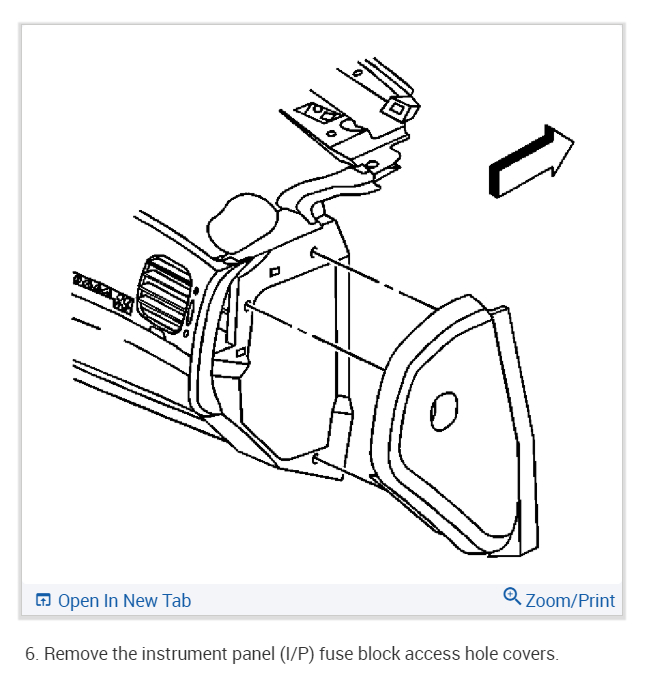 Open In New Tab

Zoom/Print

6. Remove the instrument panel (I/P) fuse block access hole covers.