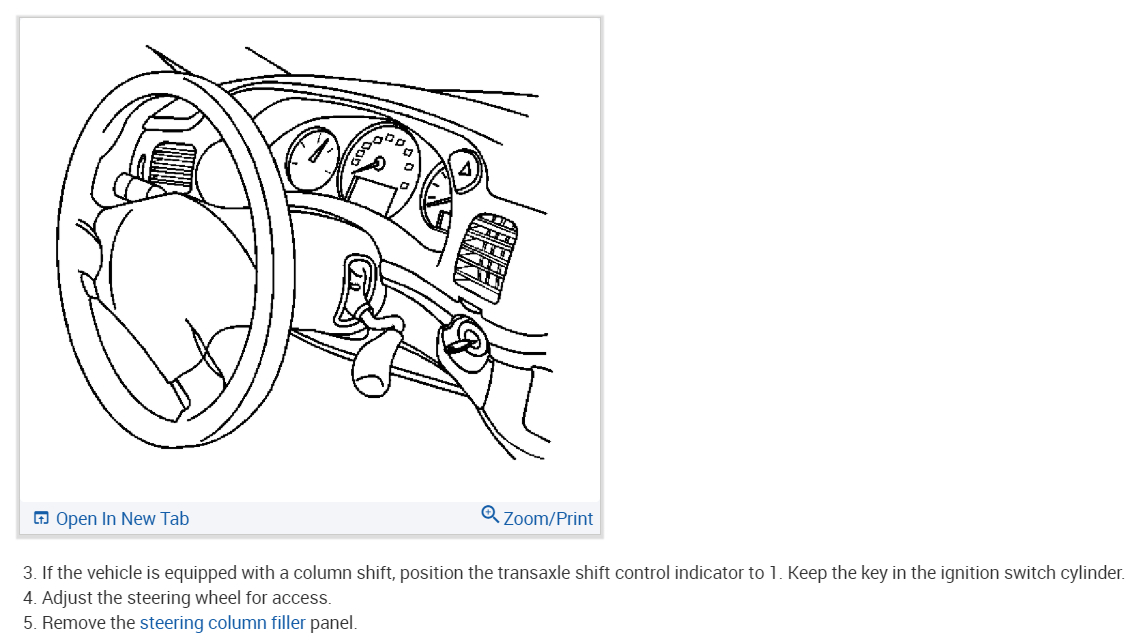 Open In New Tab

Zoom/Print

3. If the vehicle is equipped with a column shift, position the transaxle shift control indicator to 1. Keep the key in the ignition switch cylinder.
4. Adjust the steering wheel for access.
5. Remove the steering column filler panel.