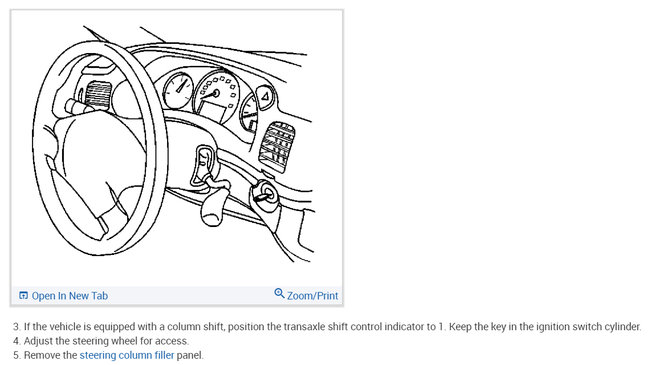 Open In New Tab
Zoom/Print

3. If the vehicle is equipped with a column shift, position the transaxle shift control indicator to 1. Keep the key in the ignition switch cylinder.
4. Adjust the steering wheel for access.
5. Remove the steering column filler panel.