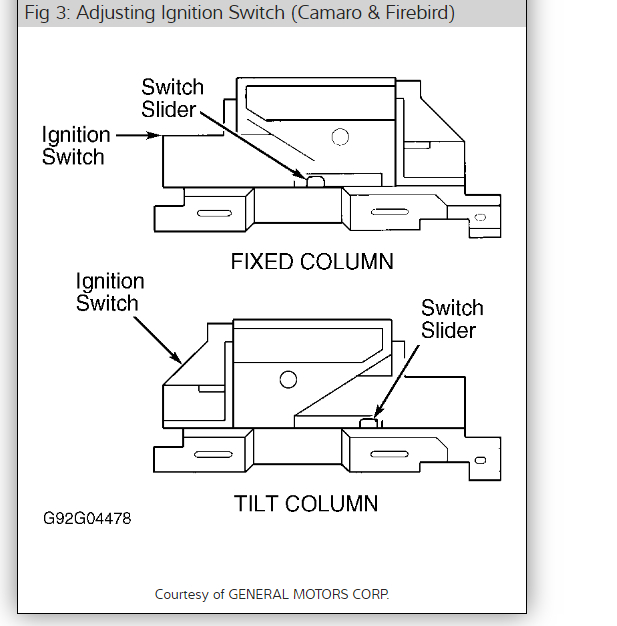 Fig 3: Adjusting Ignition Switch (Camaro & Firebird)

Switch Slider

Ignition Switch

FIXED COLUMN

Ignition Switch

Switch Slider

TILT COLUMN

G92G04478

Courtesy of GENERAL MOTORS CORP.