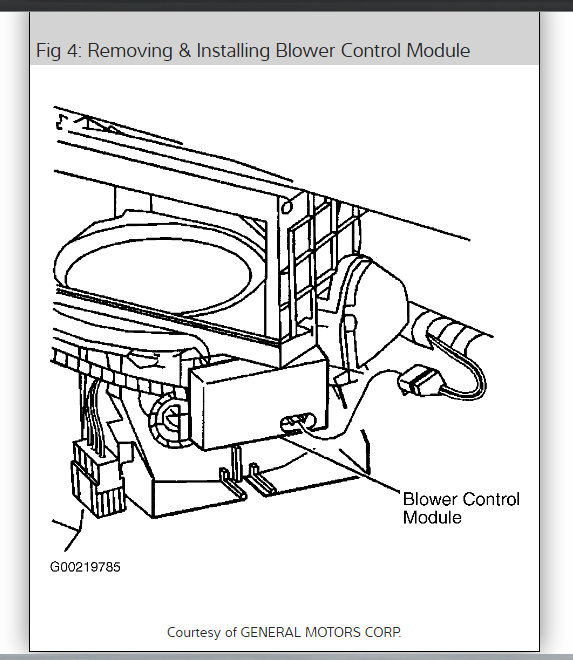 Fig 4: Removing & Installing Blower Control Module

Blower Control Module

G00219785

Courtesy of GENERAL MOTORS CORP.