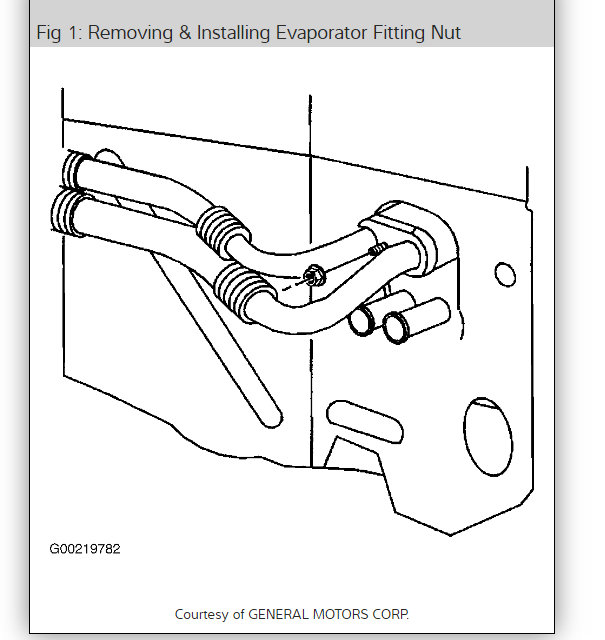 Fig 1: Removing & Installing Evaporator Fitting Nut

G00219782

Courtesy of GENERAL MOTORS CORP.