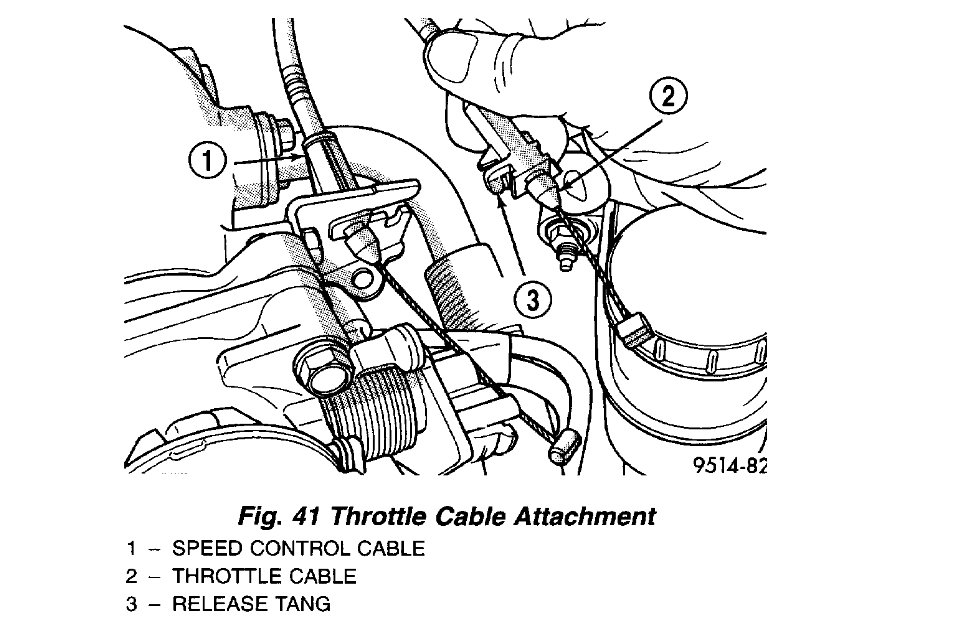 1

2

3

9514-82

Fig. 41 Throttle Cable Attachment

1 – SPEED CONTROL CABLE
2 – THROTTLE CABLE
3 – RELEASE TANG