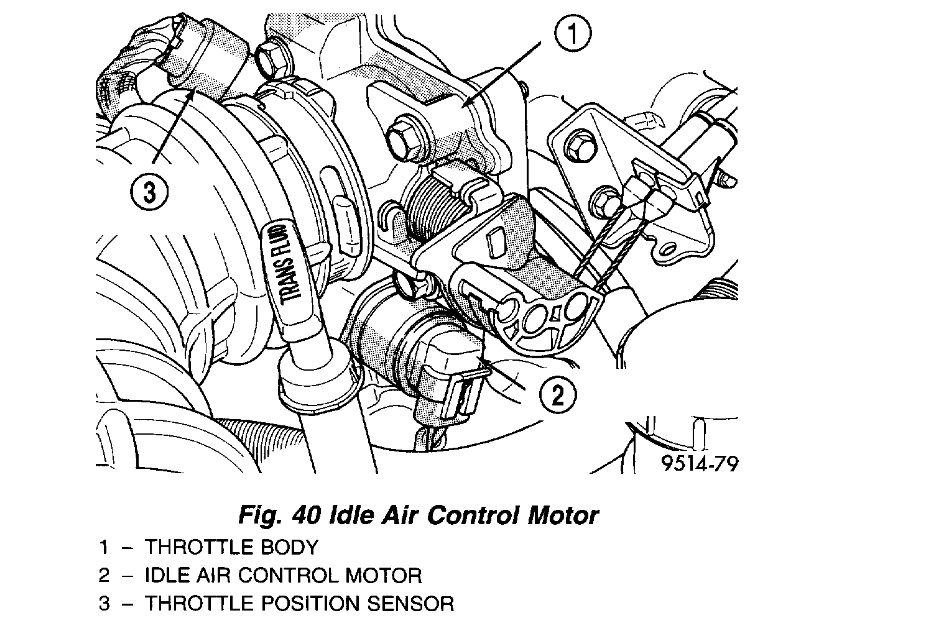 1

3

TRANS FLUID

2

9514-79

Fig. 40 Idle Air Control Motor

1 – THROTTLE BODY
2 – IDLE AIR CONTROL MOTOR
3 – THROTTLE POSITION SENSOR