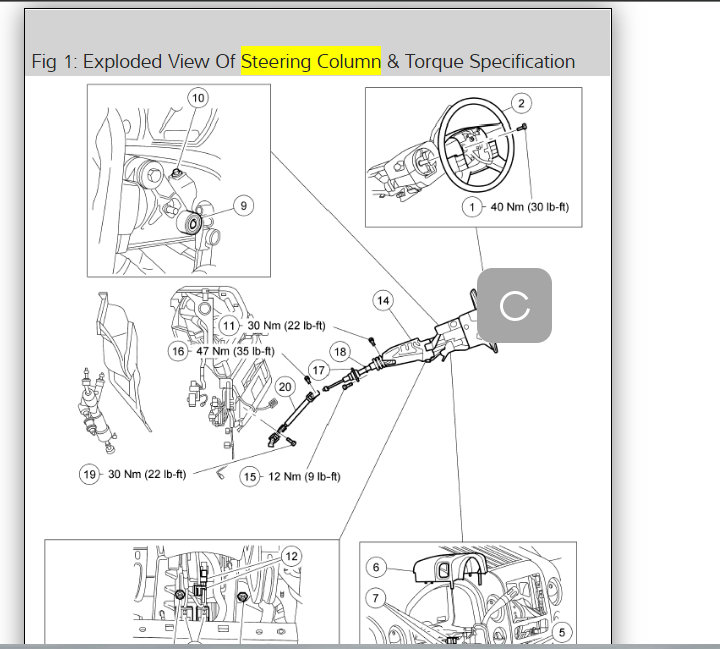 Fig 1: Exploded View Of Steering Column & Torque Specification

10

9

2

1 40 Nm (30 lb-ft)

14

11 30 Nm (22 lb-ft)

16 47 Nm (35 lb-ft)

18

17

20

19 30 Nm (22 lb-ft)

15 12 Nm (9 lb-ft)

12

6

7

5