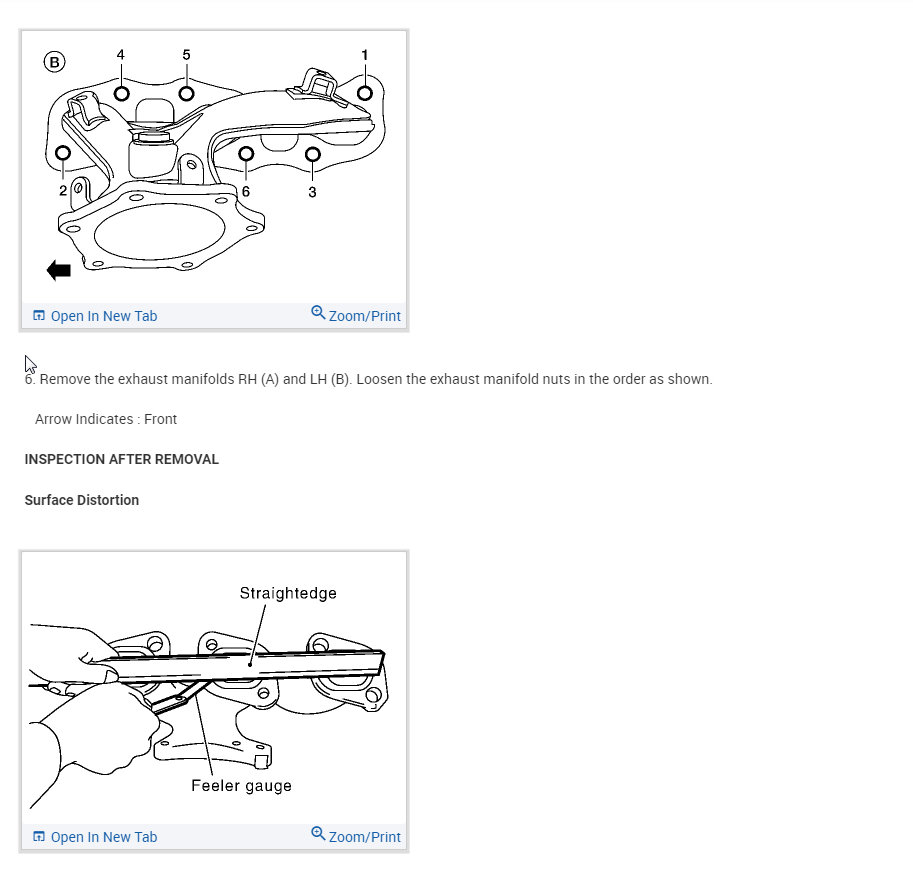 B

4

5

1

2

6

3

Open In New Tab

Zoom/Print

6. Remove the exhaust manifolds RH (A) and LH (B). Loosen the exhaust manifold nuts in the order as shown.

Arrow Indicates : Front

INSPECTION AFTER REMOVAL

Surface Distortion

Straightedge

Feeler gauge

Open In New Tab

Zoom/Print