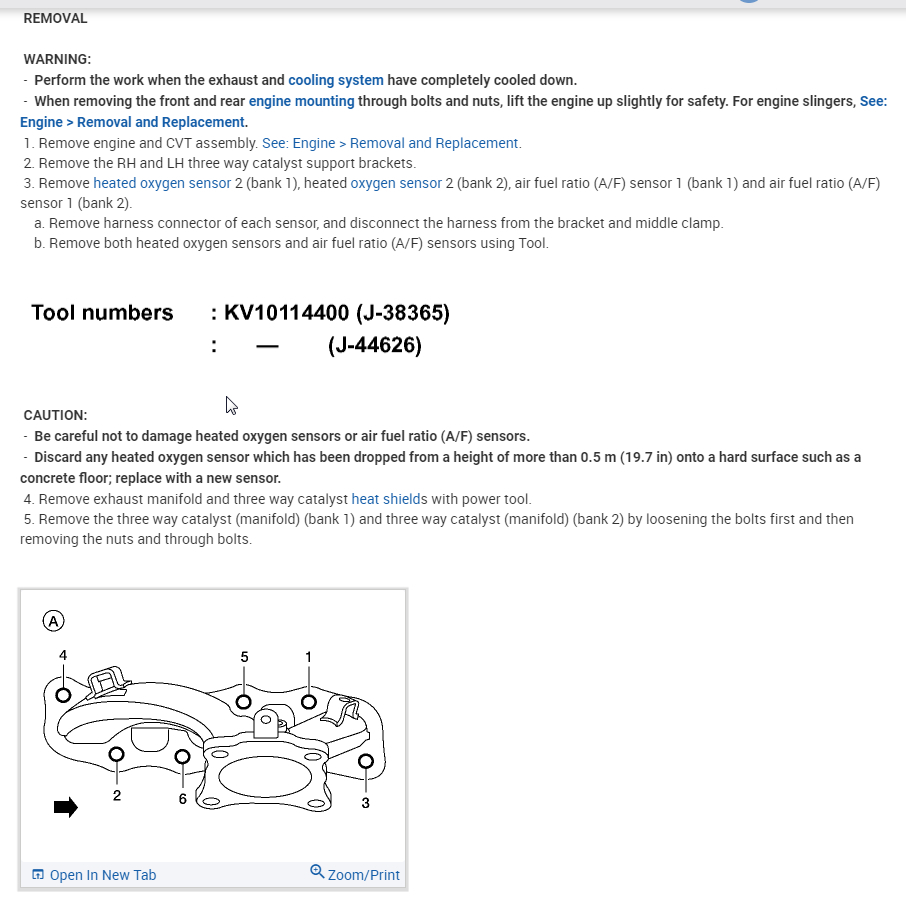 REMOVAL

WARNING:
- Perform the work when the exhaust and cooling system have completely cooled down.
- When removing the front and rear engine mounting through bolts and nuts, lift the engine up slightly for safety. For engine slingers, See: Engine > Removal and Replacement.
1. Remove engine and CVT assembly. See: Engine > Removal and Replacement.
2. Remove the RH and LH three way catalyst support brackets.
3. Remove heated oxygen sensor 2 (bank 1), heated oxygen sensor 2 (bank 2), air fuel ratio (A/F) sensor 1 (bank 1) and air fuel ratio (A/F) sensor 1 (bank 2).
a. Remove harness connector of each sensor, and disconnect the harness from the bracket and middle clamp.
b. Remove both heated oxygen sensors and air fuel ratio (A/F) sensors using Tool.

Tool numbers : KV10114400 (J-38365)
: — (J-44626)

CAUTION:
- Be careful not to damage heated oxygen sensors or air fuel ratio (A/F) sensors.
- Discard any heated oxygen sensor which has been dropped from a height of more than 0.5 m (19.7 in) onto a hard surface such as a concrete floor; replace with a new sensor.
4. Remove exhaust manifold and three way catalyst heat shields with power tool.
5. Remove the three way catalyst (manifold) (bank 1) and three way catalyst (manifold) (bank 2) by loosening the bolts first and then removing the nuts and through bolts.

A
4
5
1
2
6
3

Open In New Tab
Zoom/Print