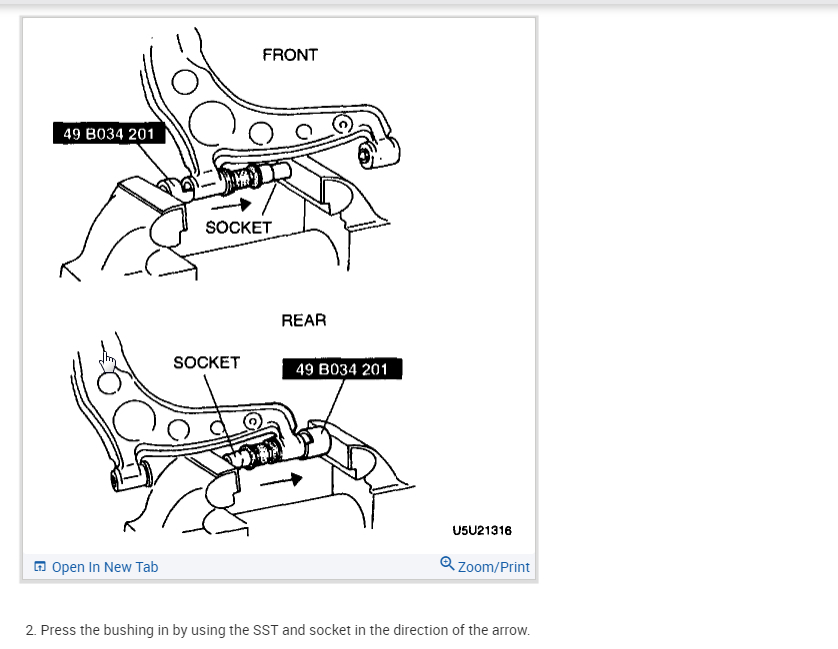 FRONT

49 B034 201

SOCKET

REAR

SOCKET

49 B034 201

U5U21316

Open In New Tab

Zoom/Print

2. Press the bushing in by using the SST and socket in the direction of the arrow.