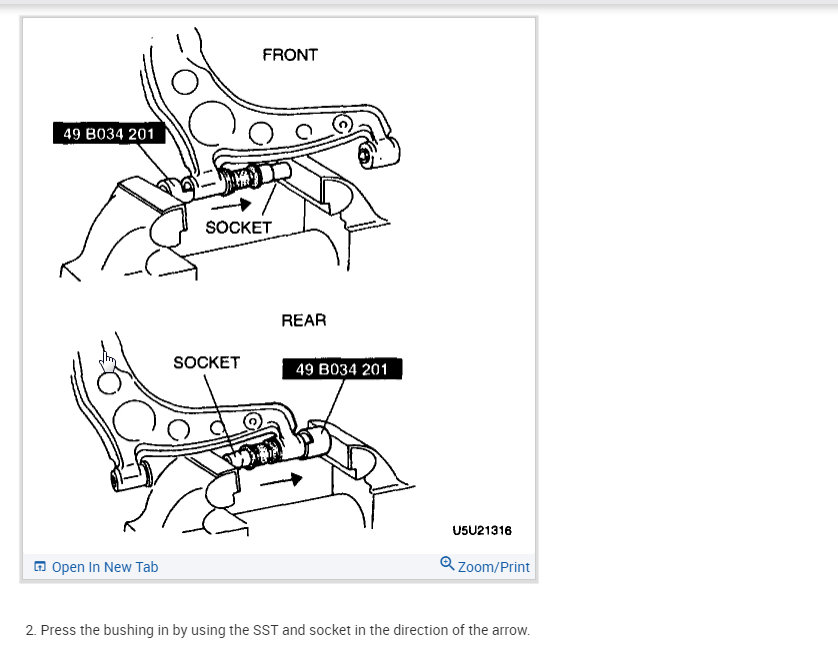 FRONT

49 B034 201

SOCKET

REAR

SOCKET

49 B034 201

U5U21316

Open In New Tab

Zoom/Print

2. Press the bushing in by using the SST and socket in the direction of the arrow.