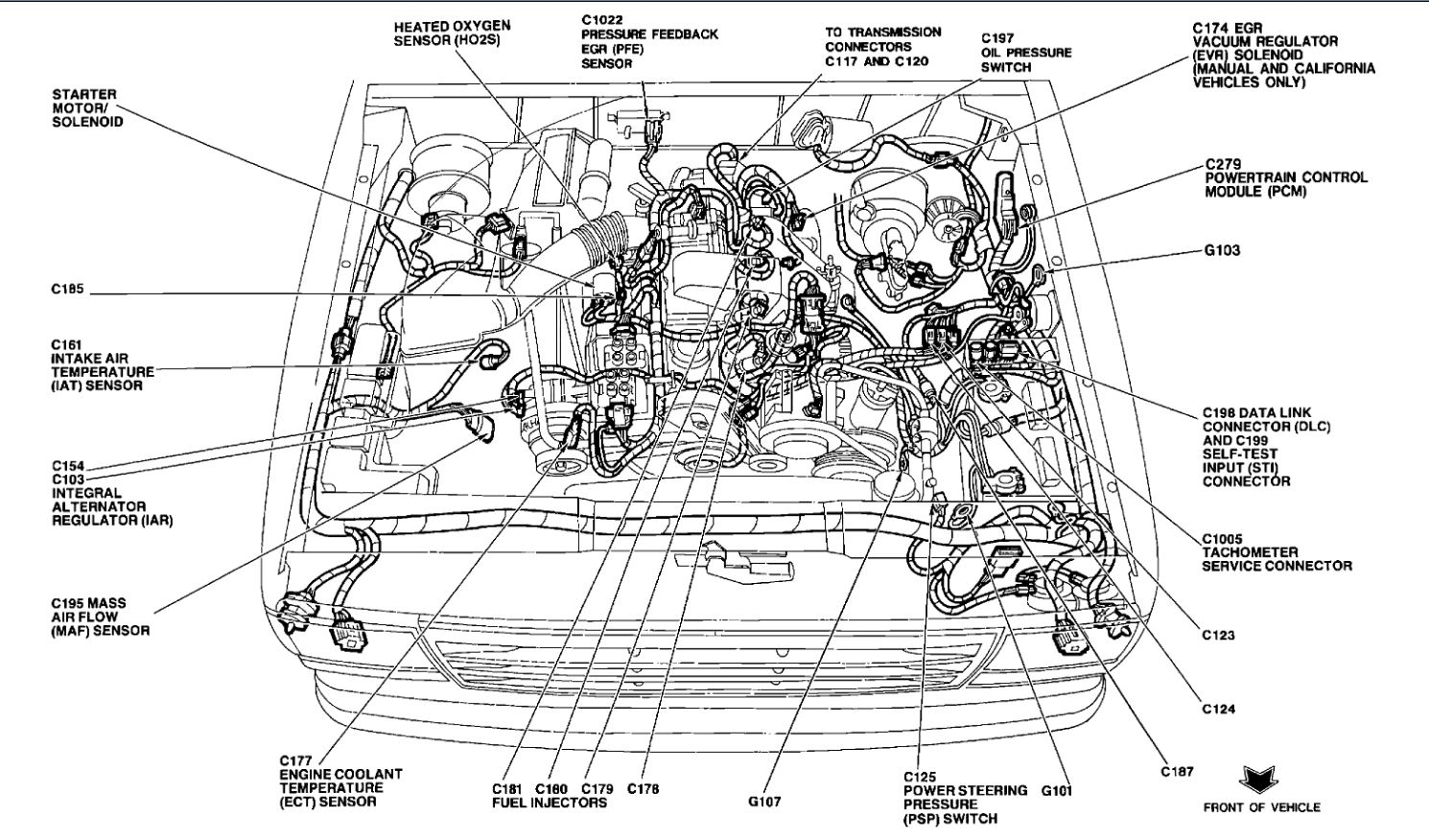 HEATED OXYGEN SENSOR (HO2S)

C1022 PRESSURE FEEDBACK EGR (PFE) SENSOR

TO TRANSMISSION CONNECTORS C117 AND C120

C197 OIL PRESSURE SWITCH

C174 EGR VACUUM REGULATOR (EVR) SOLENOID (MANUAL AND CALIFORNIA VEHICLES ONLY)

STARTER MOTOR/ SOLENOID

C279 POWERTRAIN CONTROL MODULE (PCM)

G103

C185

C161 INTAKE AIR TEMPERATURE (IAT) SENSOR

C198 DATA LINK CONNECTOR (DLC) AND C199 SELF-TEST INPUT (STI) CONNECTOR

C154
C103 INTEGRAL ALTERNATOR REGULATOR (IAR)

C1005 TACHOMETER SERVICE CONNECTOR

C195 MASS AIR FLOW (MAF) SENSOR

C123

C124

C187

C177 ENGINE COOLANT TEMPERATURE (ECT) SENSOR

C181 C180 C179 C178 FUEL INJECTORS

G107

C125 POWER STEERING PRESSURE (PSP) SWITCH

G101

FRONT OF VEHICLE