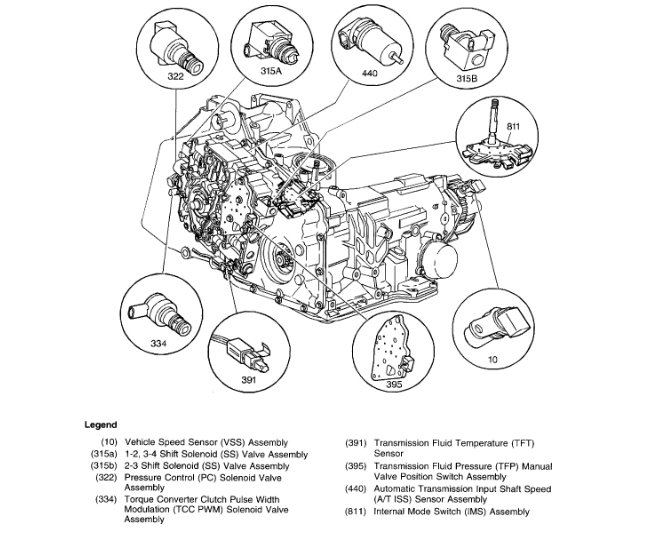 322

315A

440

315B

811

334

391

395

10

Legend

(10) Vehicle Speed Sensor (VSS) Assembly
(315a) 1-2, 3-4 Shift Solenoid (SS) Valve Assembly
(315b) 2-3 Shift Solenoid (SS) Valve Assembly
(322) Pressure Control (PC) Solenoid Valve Assembly
(334) Torque Converter Clutch Pulse Width Modulation (TCC PWM) Solenoid Valve Assembly

(391) Transmission Fluid Temperature (TFT) Sensor
(395) Transmission Fluid Pressure (TFP) Manual Valve Position Switch Assembly
(440) Automatic Transmission Input Shaft Speed (A/T ISS) Sensor Assembly
(811) Internal Mode Switch (IMS) Assembly