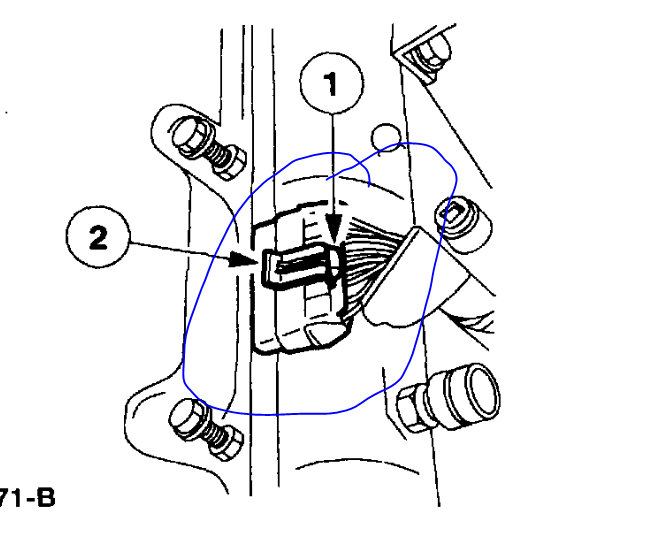 1

2

71-B