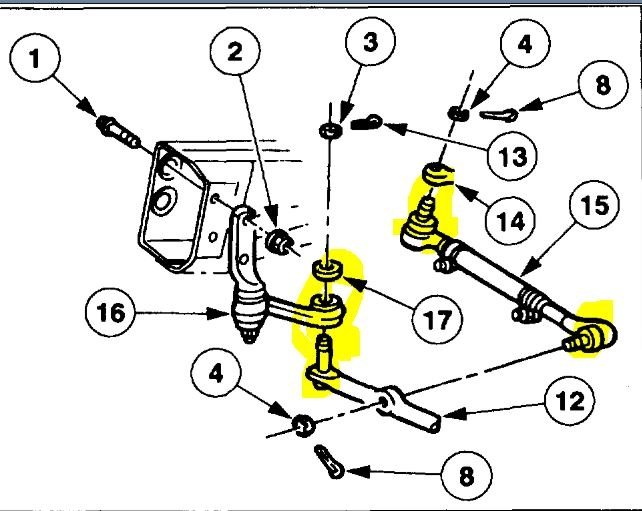 1
2
3
4
8
13
14
15
16
17
4
12
8