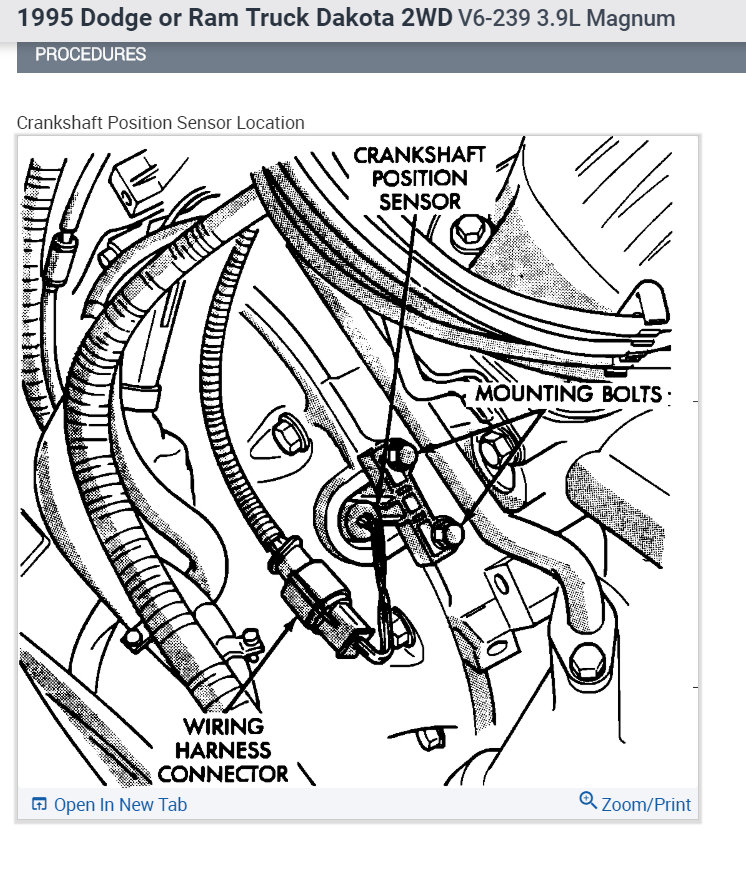 1995 Dodge or Ram Truck Dakota 2WD V6-239 3.9L Magnum

PROCEDURES

Crankshaft Position Sensor Location

CRANKSHAFT POSITION SENSOR

MOUNTING BOLTS

WIRING HARNESS CONNECTOR

Open In New Tab

Zoom/Print