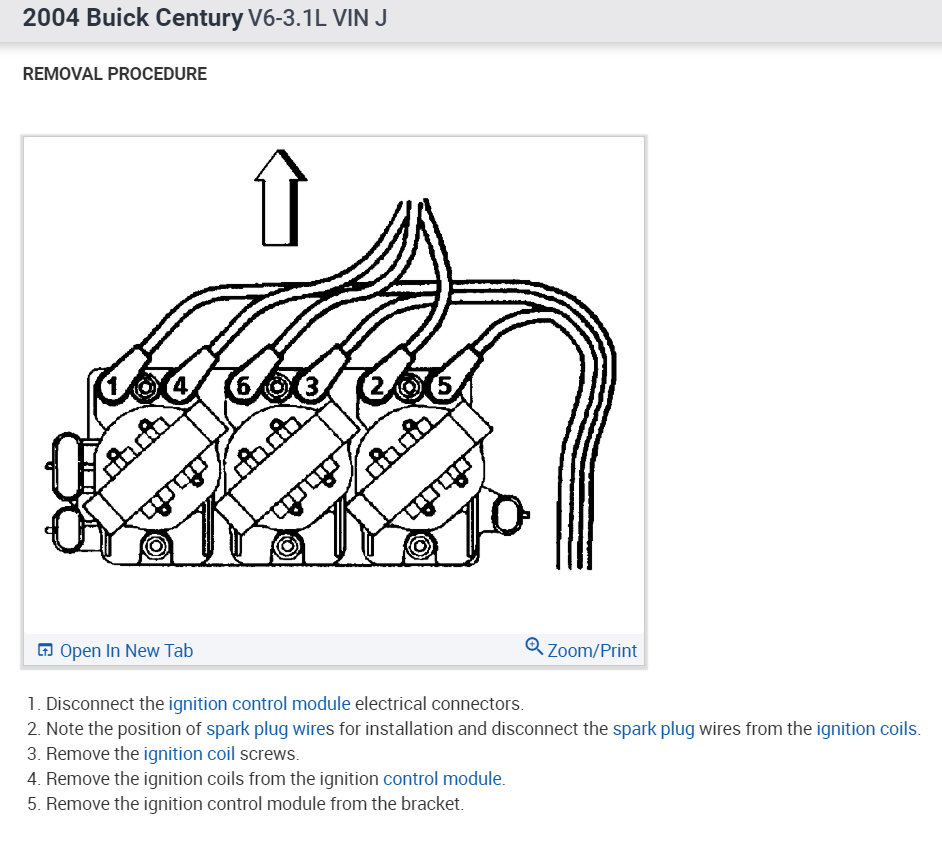 2004 Buick Century V6-3.1L VIN J

REMOVAL PROCEDURE

1 4 6 3 2 5

Open In New Tab

Zoom/Print

1. Disconnect the ignition control module electrical connectors.
2. Note the position of spark plug wires for installation and disconnect the spark plug wires from the ignition coils.
3. Remove the ignition coil screws.
4. Remove the ignition coils from the ignition control module.
5. Remove the ignition control module from the bracket.