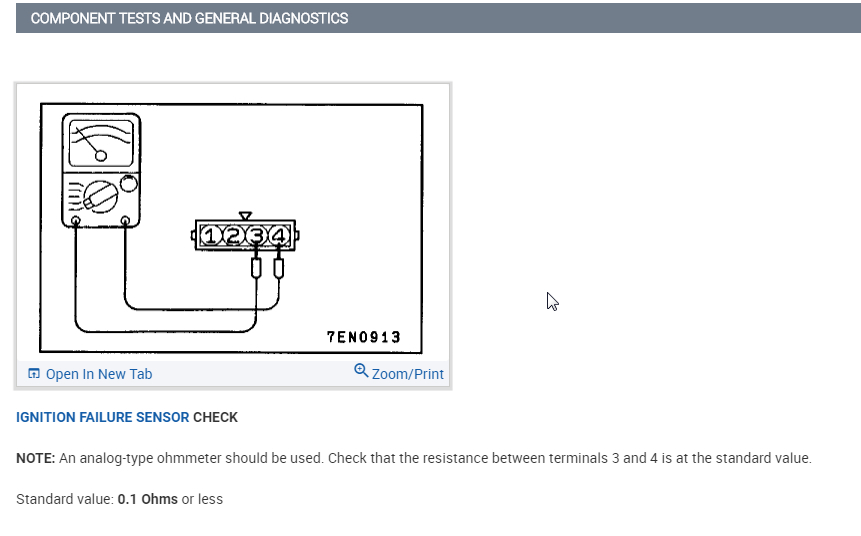 COMPONENT TESTS AND GENERAL DIAGNOSTICS

1 2 3 4

7EN0913

Open In New Tab

Zoom/Print

IGNITION FAILURE SENSOR CHECK

NOTE: An analog-type ohmmeter should be used. Check that the resistance between terminals 3 and 4 is at the standard value.

Standard value: 0.1 Ohms or less