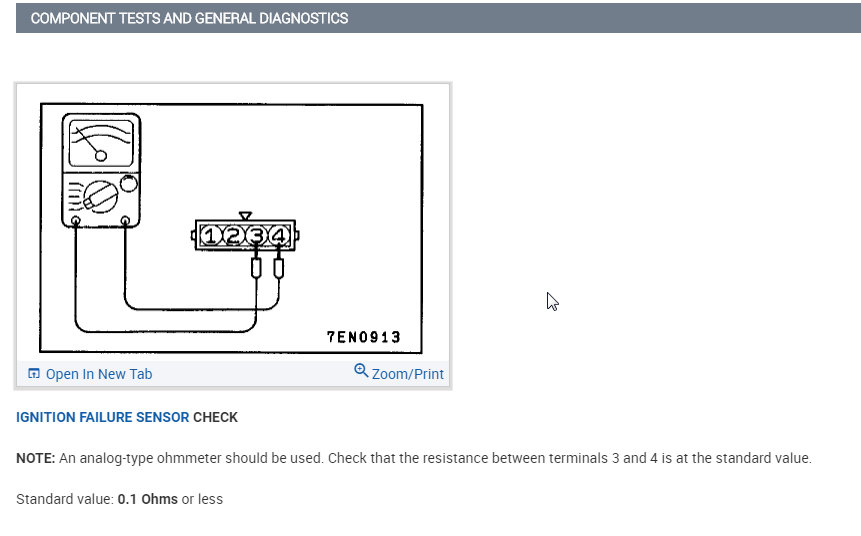 COMPONENT TESTS AND GENERAL DIAGNOSTICS

1 2 3 4

7EN0913

Open In New Tab

Zoom/Print

IGNITION FAILURE SENSOR CHECK

NOTE: An analog-type ohmmeter should be used. Check that the resistance between terminals 3 and 4 is at the standard value.

Standard value: 0.1 Ohms or less