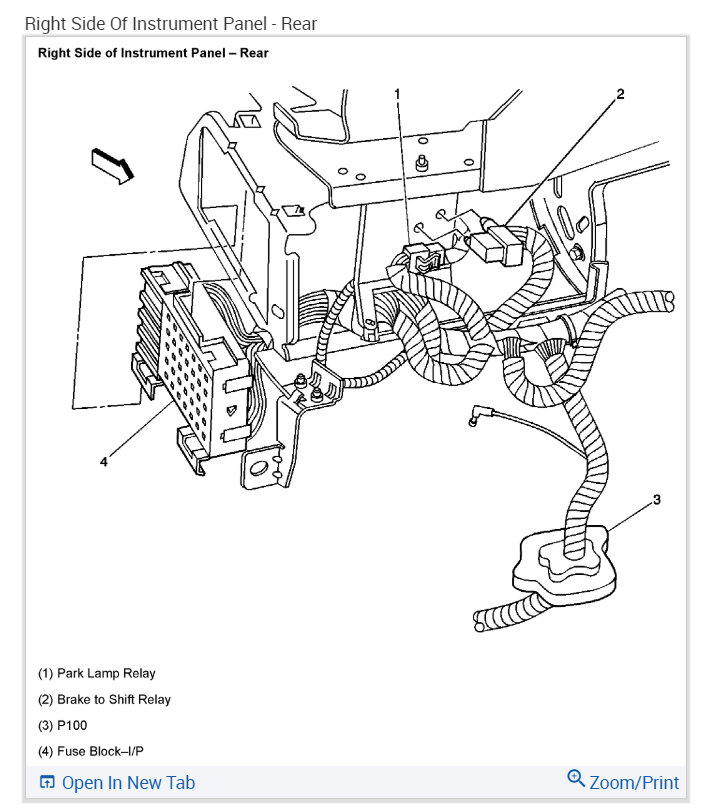 Right Side Of Instrument Panel - Rear

Right Side of Instrument Panel – Rear

1

2

4

3

(1) Park Lamp Relay

(2) Brake to Shift Relay

(3) P100

(4) Fuse Block–I/P

Open In New Tab

Zoom/Print