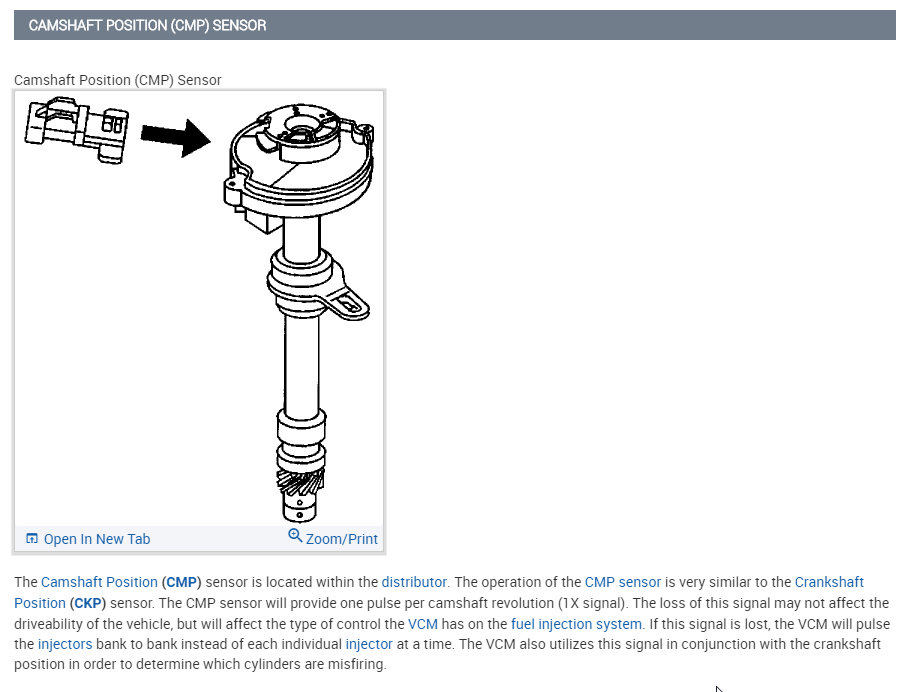 CAMSHAFT POSITION (CMP) SENSOR

Camshaft Position (CMP) Sensor

Open In New Tab
Zoom/Print

The Camshaft Position (CMP) sensor is located within the distributor. The operation of the CMP sensor is very similar to the Crankshaft Position (CKP) sensor. The CMP sensor will provide one pulse per camshaft revolution (1X signal). The loss of this signal may not affect the driveability of the vehicle, but will affect the type of control the VCM has on the fuel injection system. If this signal is lost, the VCM will pulse the injectors bank to bank instead of each individual injector at a time. The VCM also utilizes this signal in conjunction with the crankshaft position in order to determine which cylinders are misfiring.